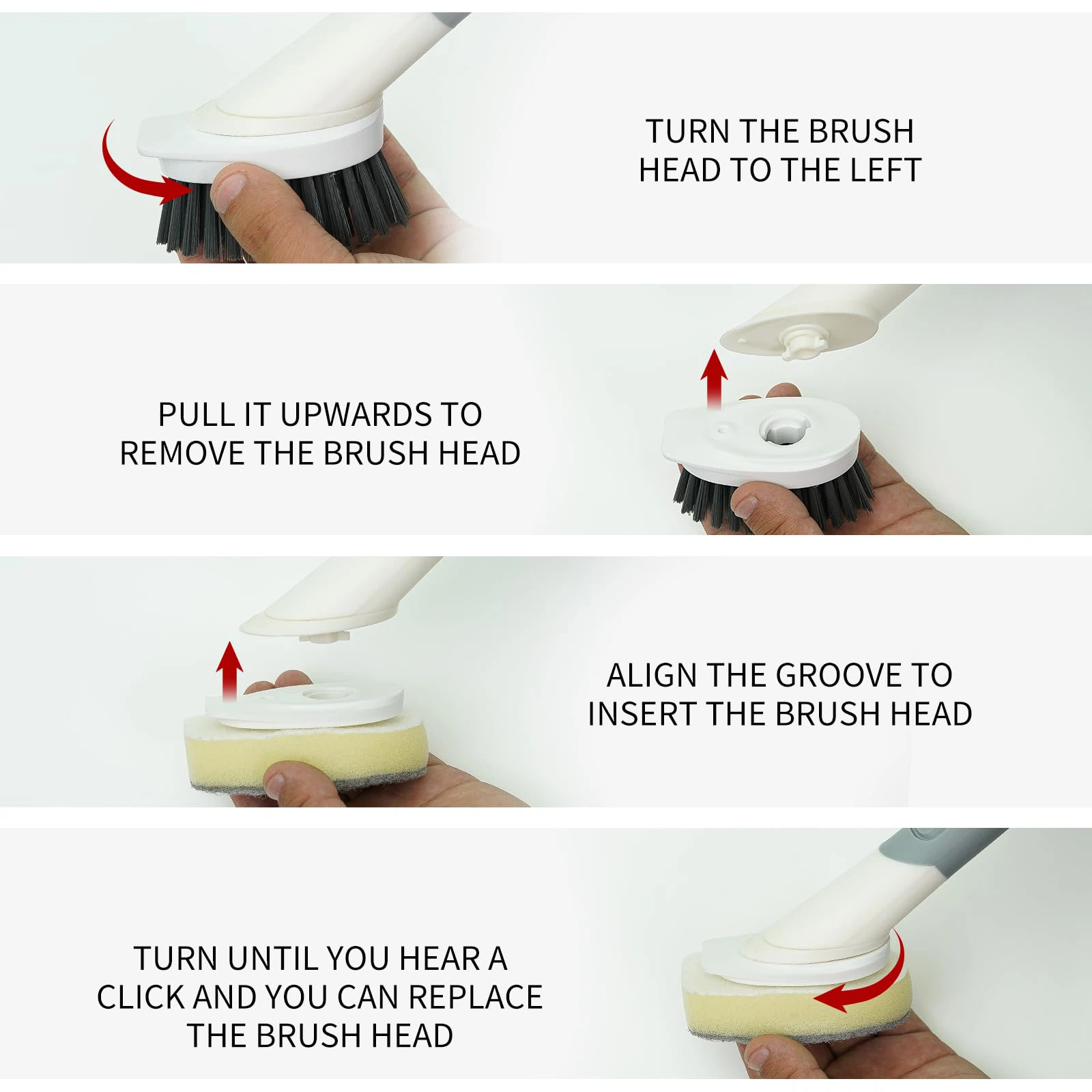 TURN THE BRUSH HEAD TO THE LEFT

PULL IT UPWARDS TO REMOVE THE BRUSH HEAD

ALIGN THE GROOVE TO INSERT THE BRUSH HEAD

TURN UNTIL YOU HEAR A CLICK AND YOU CAN REPLACE THE BRUSH HEAD